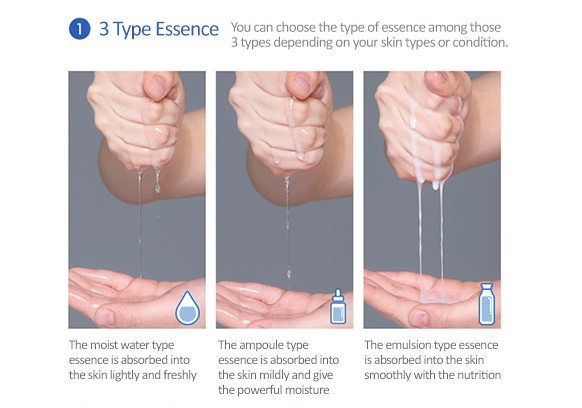 1 3 Type Essence You can choose the type of essence among those 3 types depending on your skin types or condition.

The moist water type essence is absorbed into the skin lightly and freshly

The ampoule type essence is absorbed into the skin mildly and give the powerful moisture

The emulsion type essence is absorbed into the skin smoothly with the nutrition